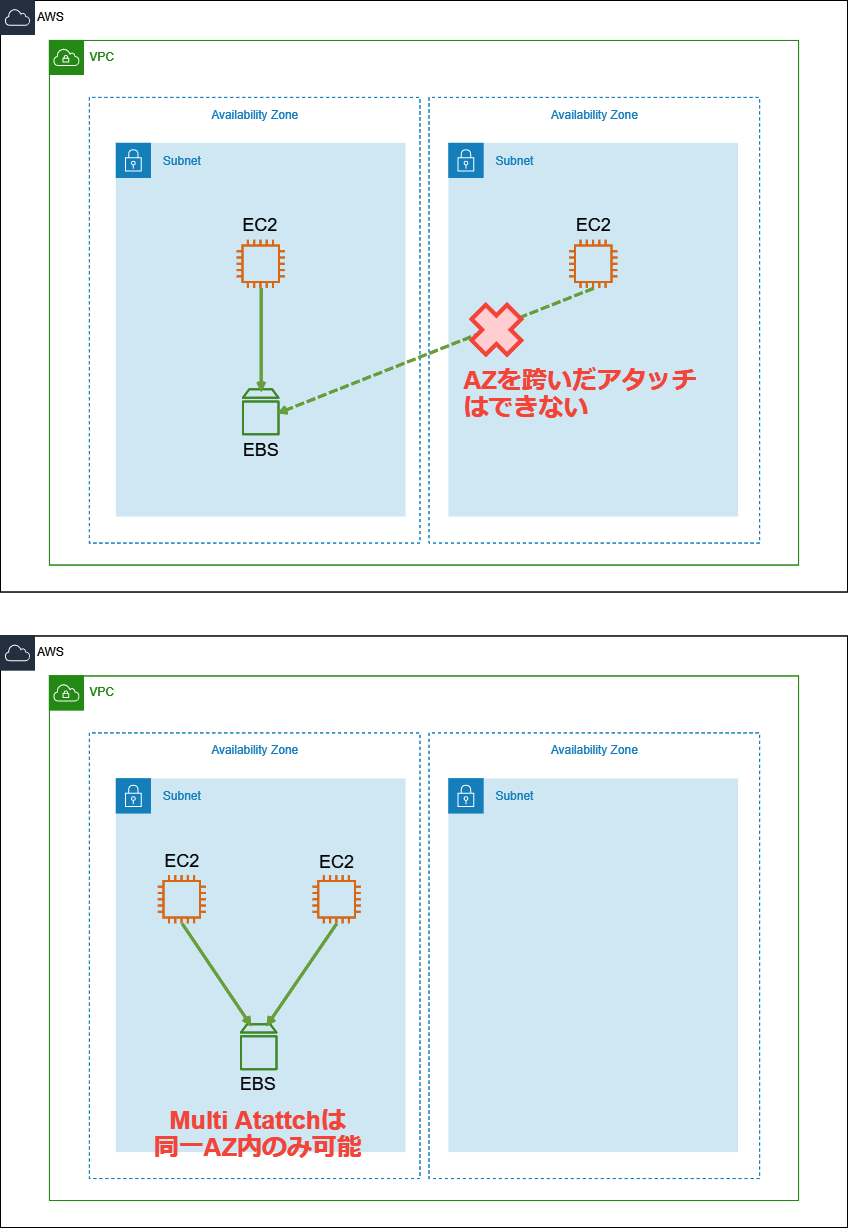 AWS

VPC

Availability Zone

Subnet

EC2

EBS

Availability Zone

Subnet

EC2

AZを跨いだアタッチはできない

AWS

VPC

Availability Zone

Subnet

EC2

EC2

EBS

Multi Atattchは同一AZ内のみ可能

Availability Zone

Subnet